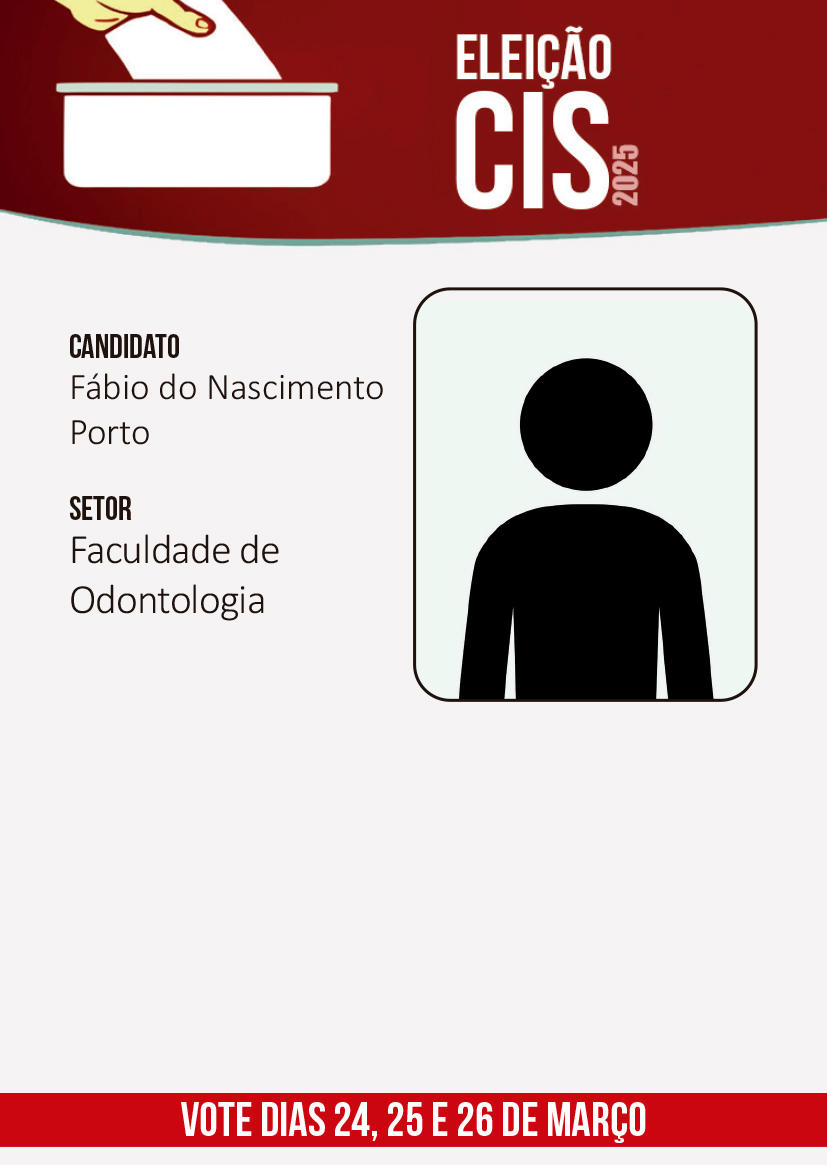 ELEIÇÃO
CIS
2025

CANDIDATO
Fábio do Nascimento Porto

SETOR
Faculdade de Odontologia

VOTE DIAS 24, 25 E 26 DE MARÇO